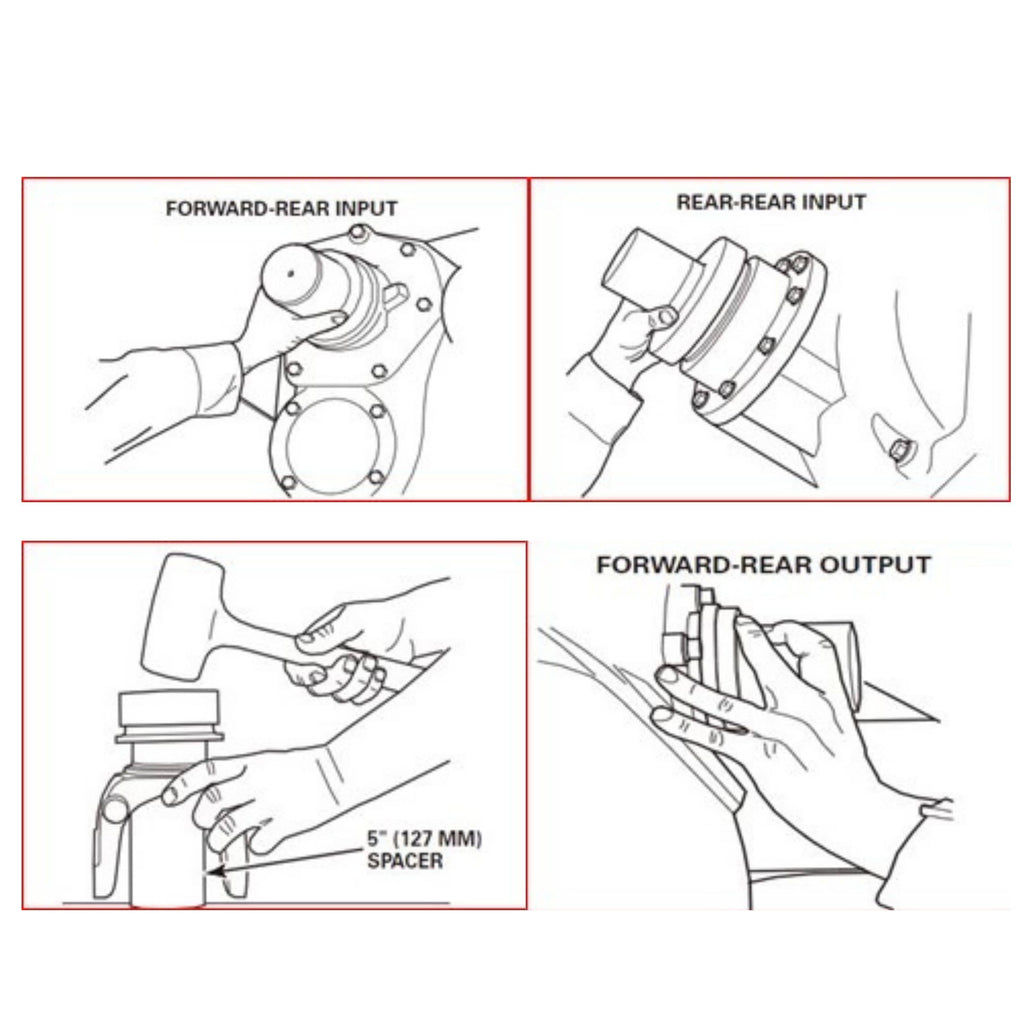 FORWARD-REAR INPUT

REAR-REAR INPUT

5" (127 MM) SPACER

FORWARD-REAR OUTPUT