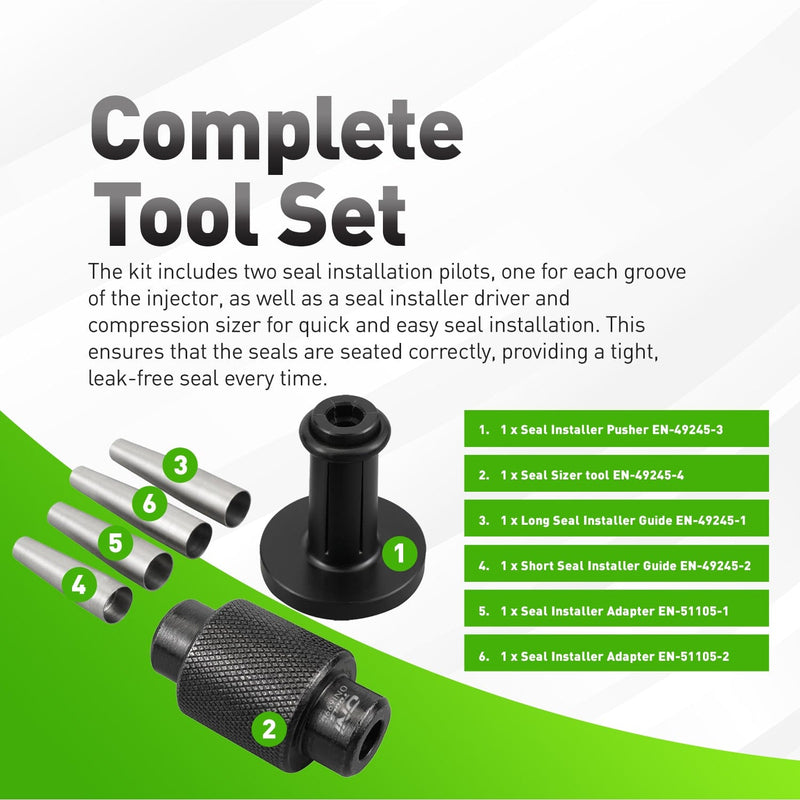 Complete Tool Set

The kit includes two seal installation pilots, one for each groove of the injector, as well as a seal installer driver and compression sizer for quick and easy seal installation. This ensures that the seals are seated correctly, providing a tight, leak-free seal every time.

3
6
5
4
1
2

1. 1 x Seal Installer Pusher EN-49245-3

2. 1 x Seal Sizer tool EN-49245-4

3. 1 x Long Seal Installer Guide EN-49245-1

4. 1 x Short Seal Installer Guide EN-49245-2

5. 1 x Seal Installer Adapter EN-51105-1

6. 1 x Seal Installer Adapter EN-51105-2