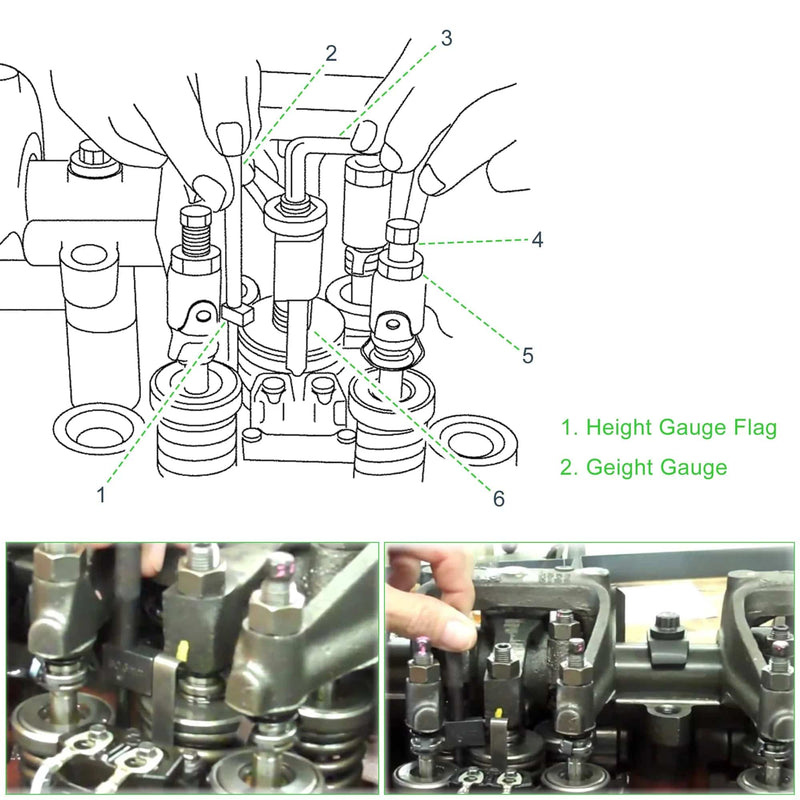 2
3
4
5
1
6

1. Height Gauge Flag
2. Geight Gauge